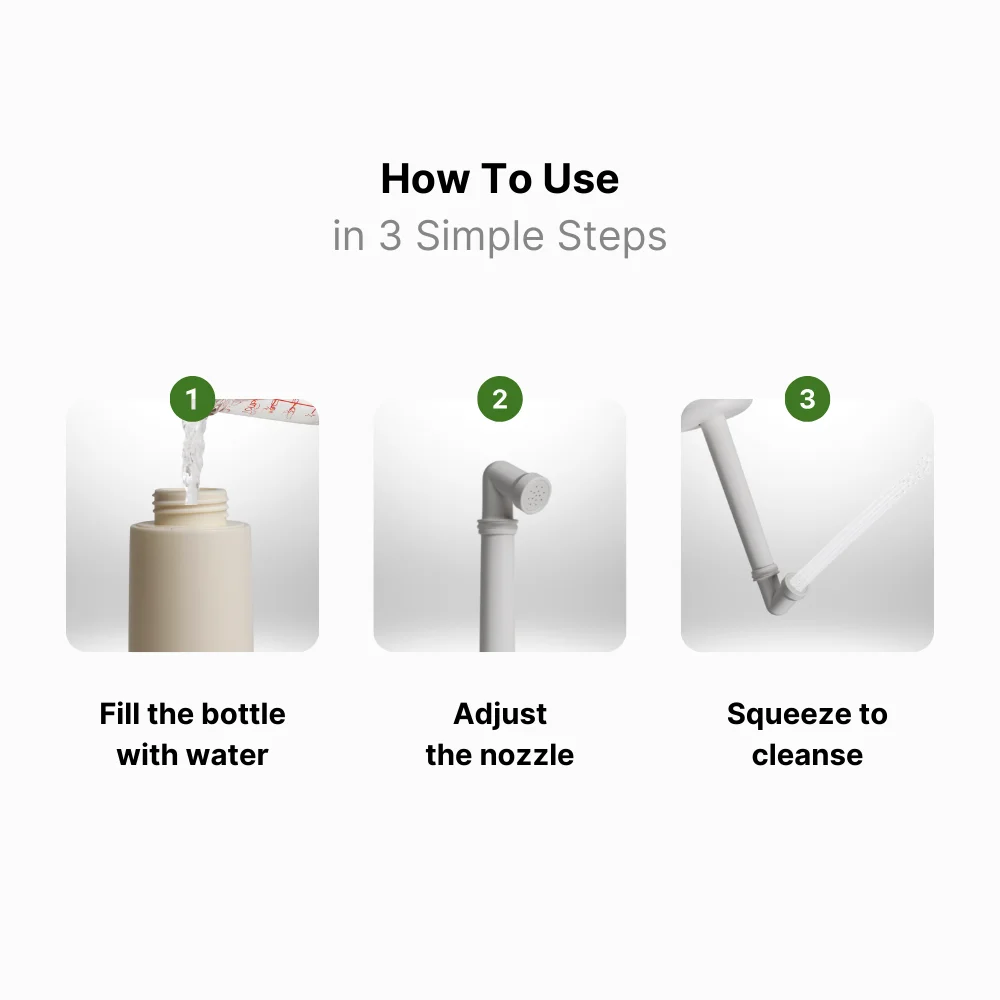 How To Use
in 3 Simple Steps

1

Fill the bottle with water

2

Adjust the nozzle

3

Squeeze to cleanse